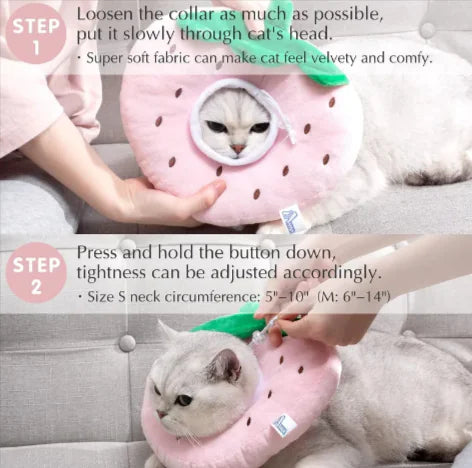 STEP 1

Loosen the collar as much as possible, put it slowly through cat's head.

· Super soft fabric can make cat feel velvety and comfy.

STEP 2

Press and hold the button down, tightness can be adjusted accordingly.

· Size S neck circumference: 5"–10" (M: 6"–14")